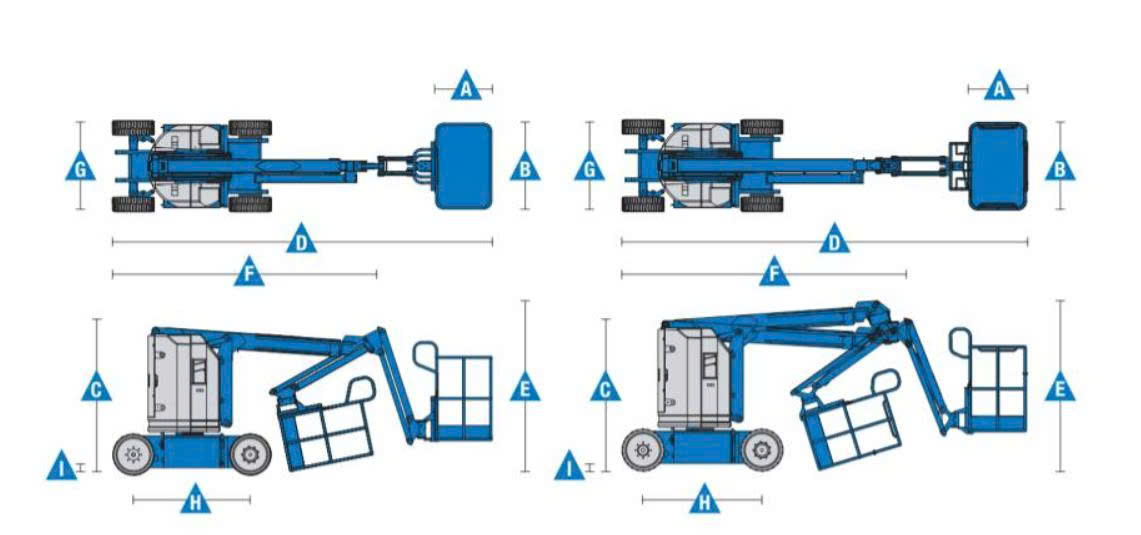 A
G
B
D
F
C
E
I
H

A
G
B
D
F
C
E
I
H